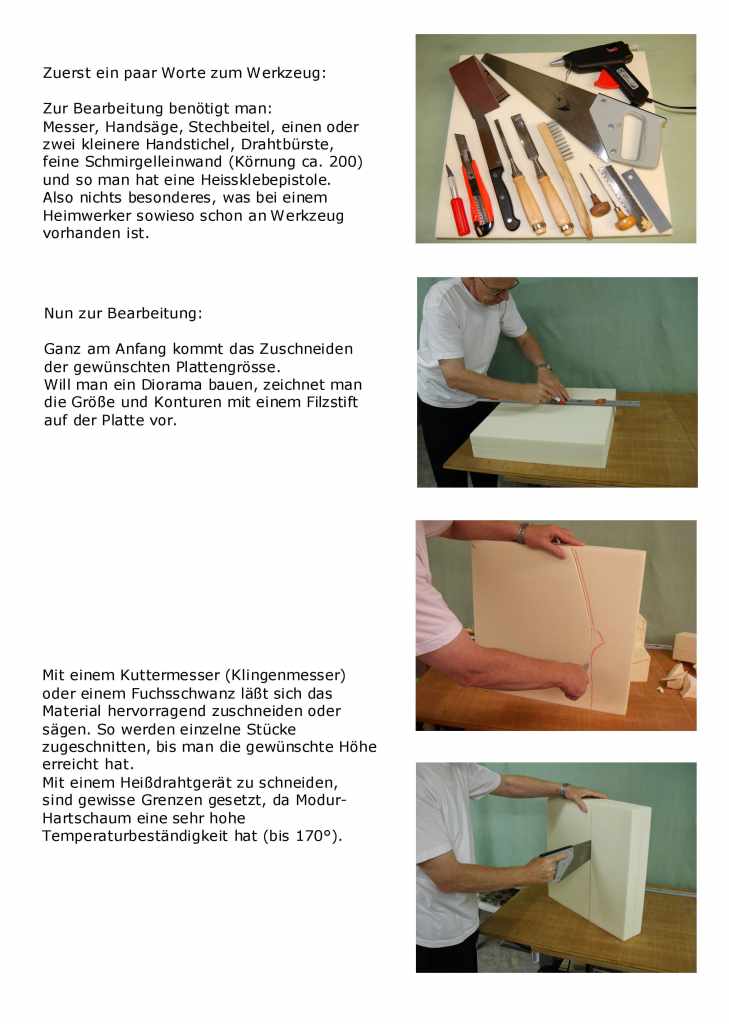 Zuerst ein paar Worte zum Werkzeug:

Zur Bearbeitung benötigt man:
Messer, Handsäge, Stechbeitel, einen oder zwei kleinere Handstichel, Drahtbürste, feine Schmirgelleinwand (Körnung ca. 200) und so man hat eine Heissklebepistole.
Also nichts besonderes, was bei einem Heimwerker sowieso schon an Werkzeug vorhanden ist.

Nun zur Bearbeitung:

Ganz am Anfang kommt das Zuschneiden der gewünschten Plattengrösse.
Will man ein Diorama bauen, zeichnet man die Größe und Konturen mit einem Filzstift auf der Platte vor.

Mit einem Kuttermesser (Klingenmesser) oder einem Fuchsschwanz läßt sich das Material hervorragend zuschneiden oder sägen. So werden einzelne Stücke zugeschnitten, bis man die gewünschte Höhe erreicht hat.
Mit einem Heißdrahtgerät zu schneiden, sind gewisse Grenzen gesetzt, da Modur-Hartschaum eine sehr hohe Temperaturbeständigkeit hat (bis 170°).